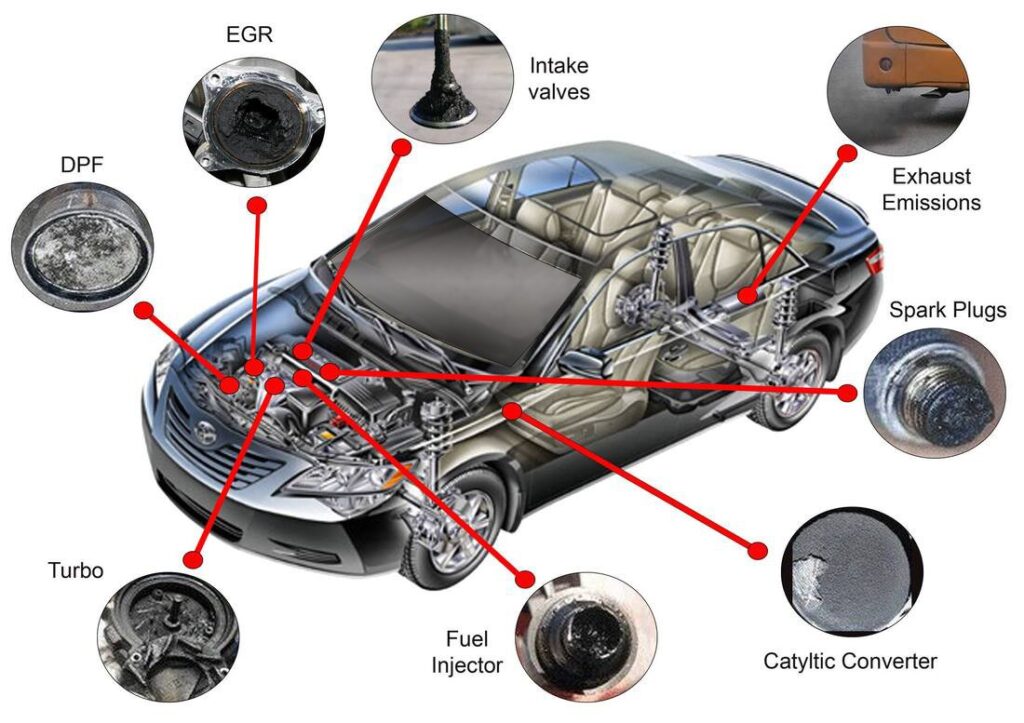 EGR

Intake valves

DPF

Exhaust Emissions

Spark Plugs

Turbo

Fuel Injector

Catyltic Converter